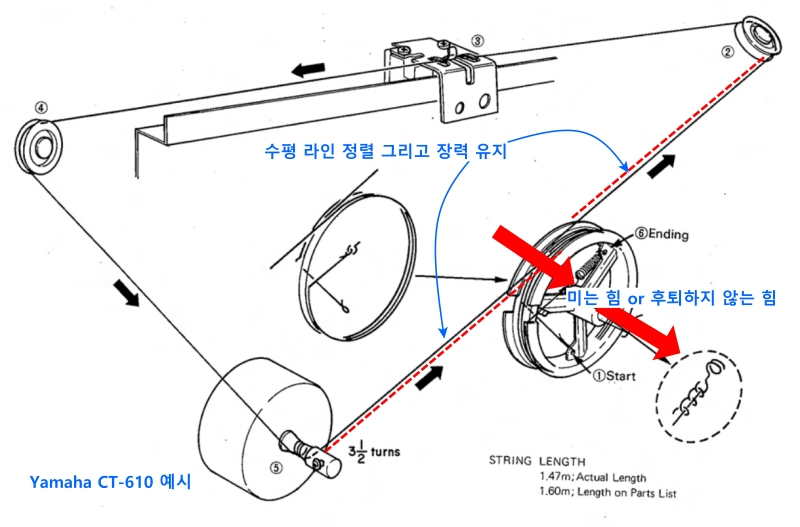 ③

②

④

수평 라인 정렬 그리고 장력 유지

⑥Ending

미는 힘 or 후퇴하지 않는 힘

①Start

⑤

$3\frac{1}{2}$ turns

Yamaha CT-610 예시

STRING LENGTH
1.47m; Actual Length
1.60m; Length on Parts List